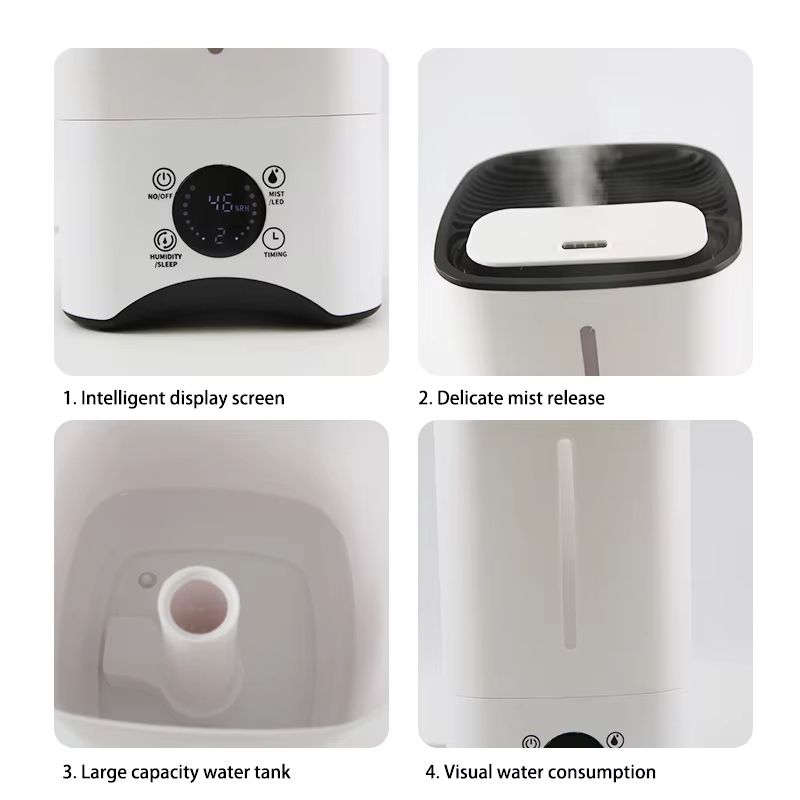 NO/OFF
46 %RH
2
MIST /LED
HUMIDITY /SLEEP
TIMING

1. Intelligent display screen

2. Delicate mist release

3. Large capacity water tank

4. Visual water consumption