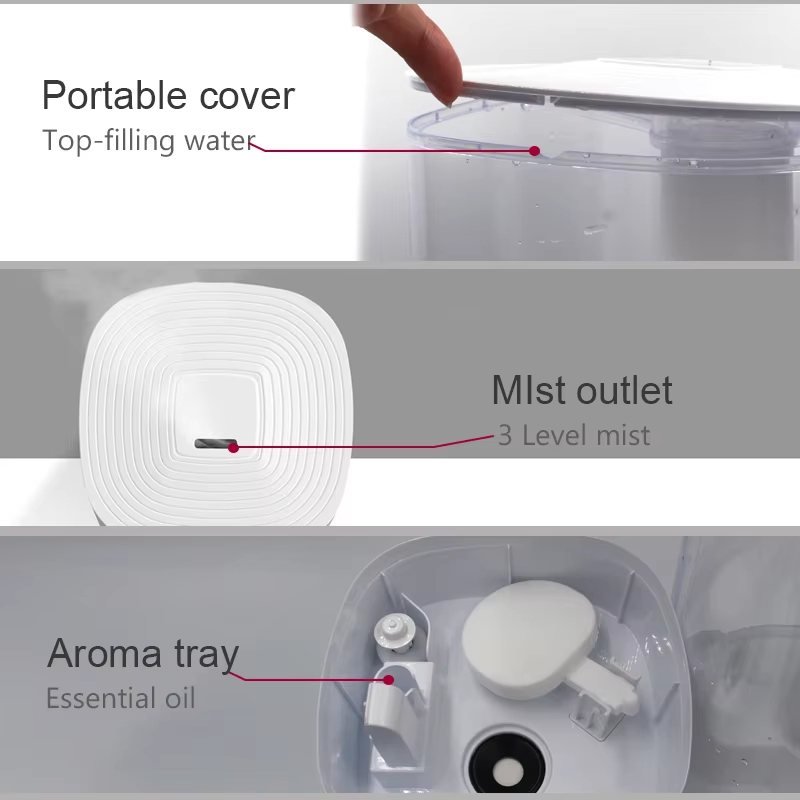 Portable cover
Top-filling water

MIst outlet
3 Level mist

Aroma tray
Essential oil